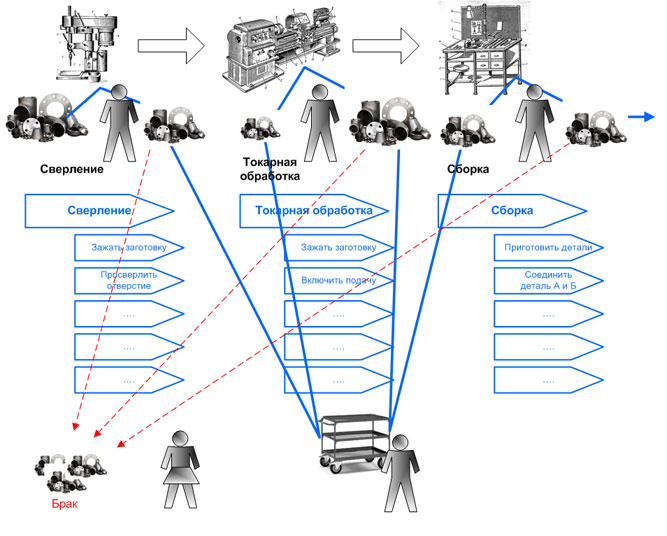 Сверление

Токарная обработка

Сборка

Сверление

Зажать заготовку

Просверлить отверстие

....

....

....

Токарная обработка

Зажать заготовку

Включить подачу

....

....

....

Сборка

Приготовить детали

Соединить деталь А и Б

....

....

....

Брак